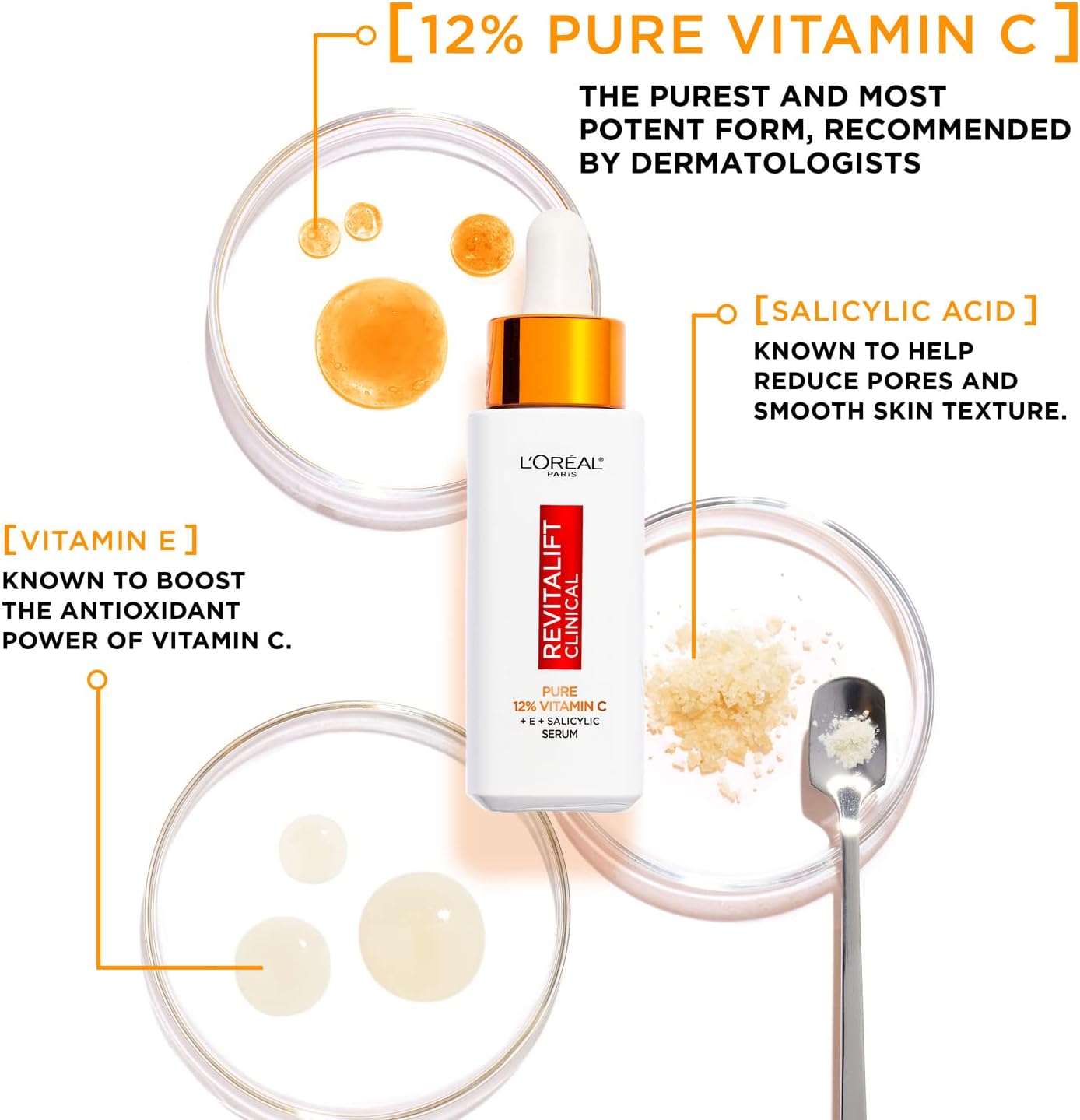 [12% PURE VITAMIN C]

THE PUREST AND MOST POTENT FORM, RECOMMENDED BY DERMATOLOGISTS

[SALICYLIC ACID]

KNOWN TO HELP REDUCE PORES AND SMOOTH SKIN TEXTURE.

L'ORÉAL PARIS

REVITALIFT CLINICAL

PURE 12% VITAMIN C + E + SALICYLIC SERUM

[VITAMIN E]

KNOWN TO BOOST THE ANTIOXIDANT POWER OF VITAMIN C.